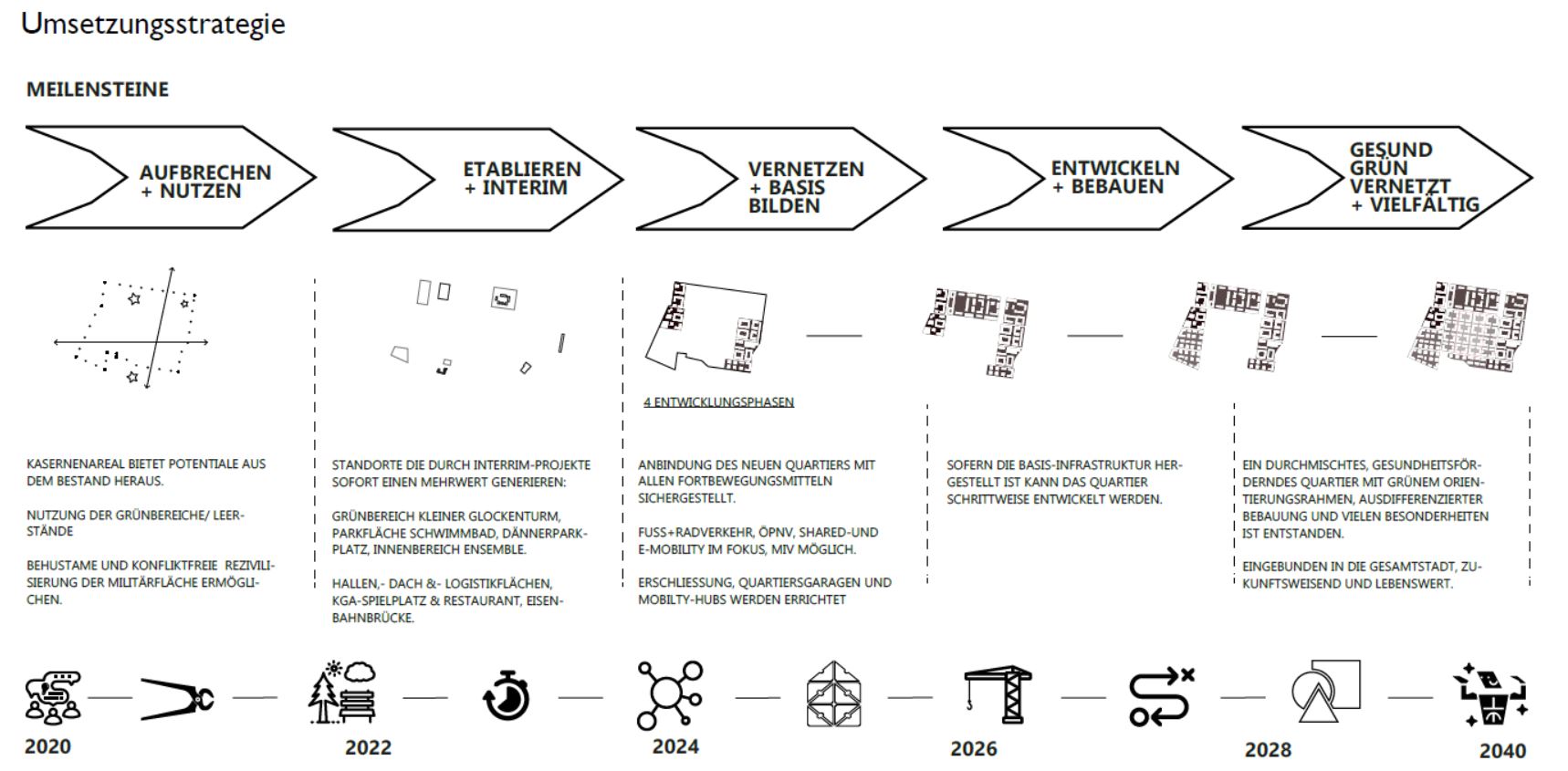 Umsetzungsstrategie

MEILENSTEINE

AUFBRECHEN + NUTZEN

ETABLIEREN + INTERIM

VERNETZEN + BASIS BILDEN

ENTWICKELN + BEBAUEN

GESUND GRÜN VERNETZT + VIELFÄLTIG

4 ENTWICKLUNGSPHASEN

KASERNENAREAL BIETET POTENTIALE AUS DEM BESTAND HERAUS.

NUTZUNG DER GRÜNBEREICHE/ LEERSTÄNDE

BEHUSTAME UND KONFLIKTFREIE REZIVILISIERUNG DER MILITÄRFLÄCHE ERMÖGLICHEN.

STANDORTE DIE DURCH INTERRIM-PROJEKTE SOFORT EINEN MEHRWERT GENERIEREN:

GRÜNBEREICH KLEINER GLOCKENTURM, PARKFLÄCHE SCHWIMMBAD, DÄNNERPARKPLATZ, INNENBEREICH ENSEMBLE.

HALLEN,- DACH &- LOGISTIKFLÄCHEN, KGA-SPIELPLATZ & RESTAURANT, EISENBAHNBRÜCKE.

ANBINDUNG DES NEUEN QUARTIERS MIT ALLEN FORTBEWEGUNGSMITTELN SICHERGESTELLT.

FUSS+RADVERKEHR, ÖPNV, SHARED-UND E-MOBILITY IM FOKUS, MIV MÖGLICH.

ERSCHLIESSUNG, QUARTIERSGARAGEN UND MOBILTY-HUBS WERDEN ERRICHTET

SOFERN DIE BASIS-INFRASTRUKTUR HERGESTELLT IST KANN DAS QUARTIER SCHRITTWEISE ENTWICKELT WERDEN.

EIN DURCHMISCHTES, GESUNDHEITSFÖRDERNDES QUARTIER MIT GRÜNEM ORIENTIERUNGSRAHMEN, AUSDIFFERENZIERTER BEBAUUNG UND VIELEN BESONDERHEITEN IST ENTSTANDEN.

EINGEBUNDEN IN DIE GESAMTSTADT, ZUKUNFTSWEISEND UND LEBENSWERT.

2020

2022

2024

2026

2028

2040