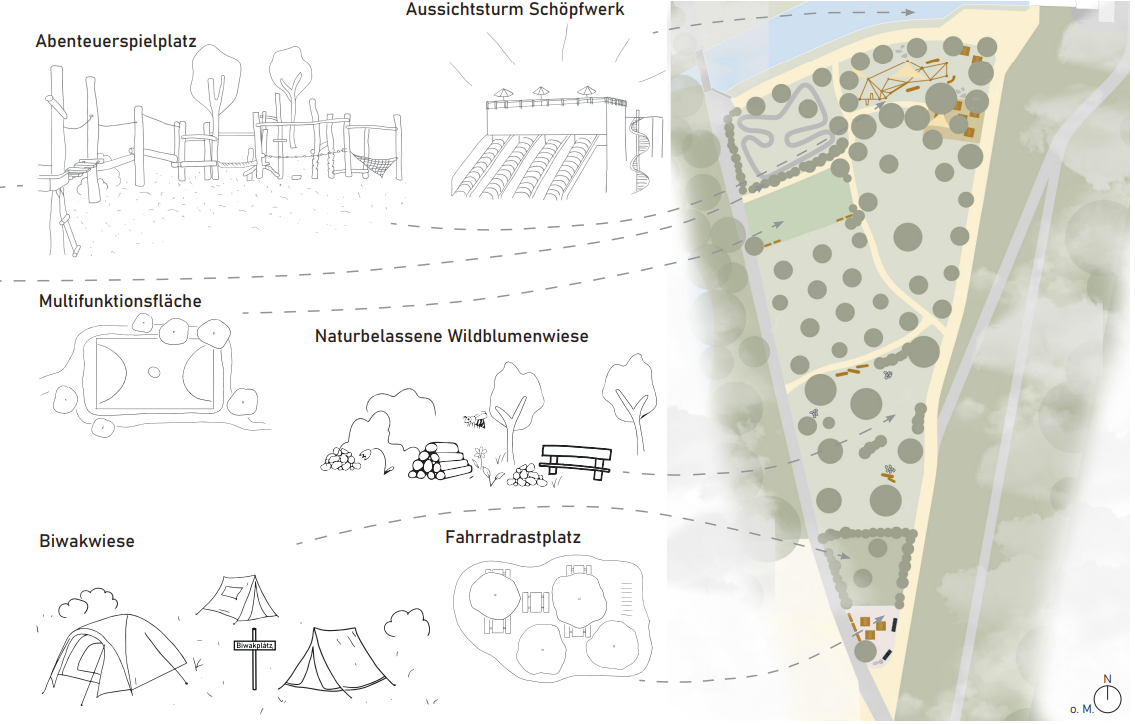 Abenteuerspielplatz

Aussichtsturm Schöpfwerk

Multifunktionsfläche

Naturbelassene Wildblumenwiese

Biwakwiese

Biwakplatz

Fahrradrastplatz

N

o. M.